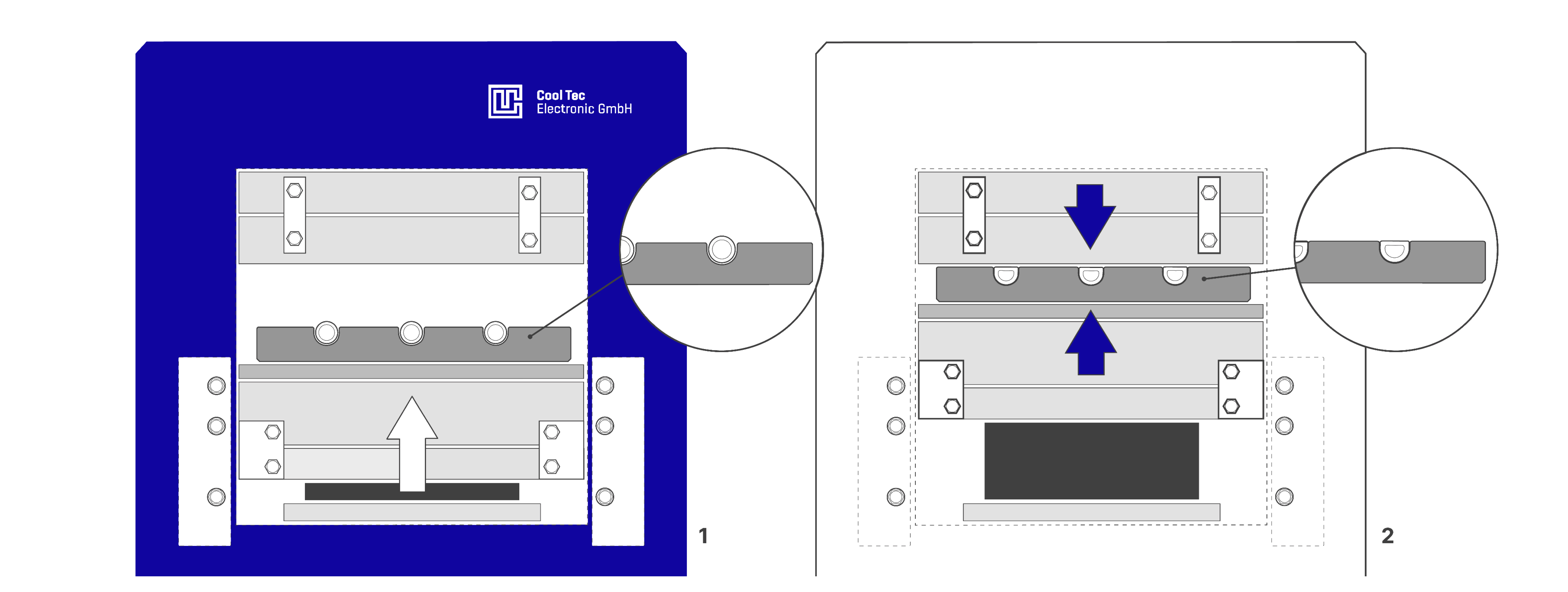 Cool Tec
Electronic GmbH

1

2